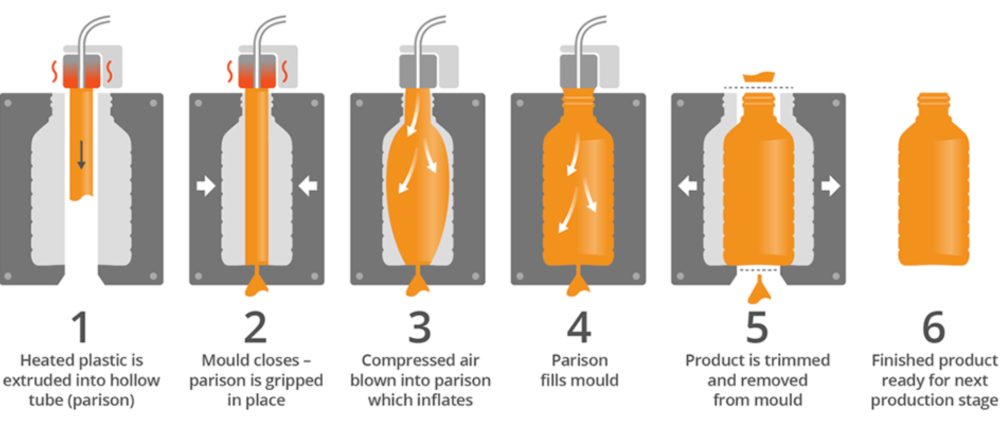 1
Heated plastic is extruded into hollow tube (parison)

2
Mould closes – parison is gripped in place

3
Compressed air blown into parison which inflates

4
Parison fills mould

5
Product is trimmed and removed from mould

6
Finished product ready for next production stage